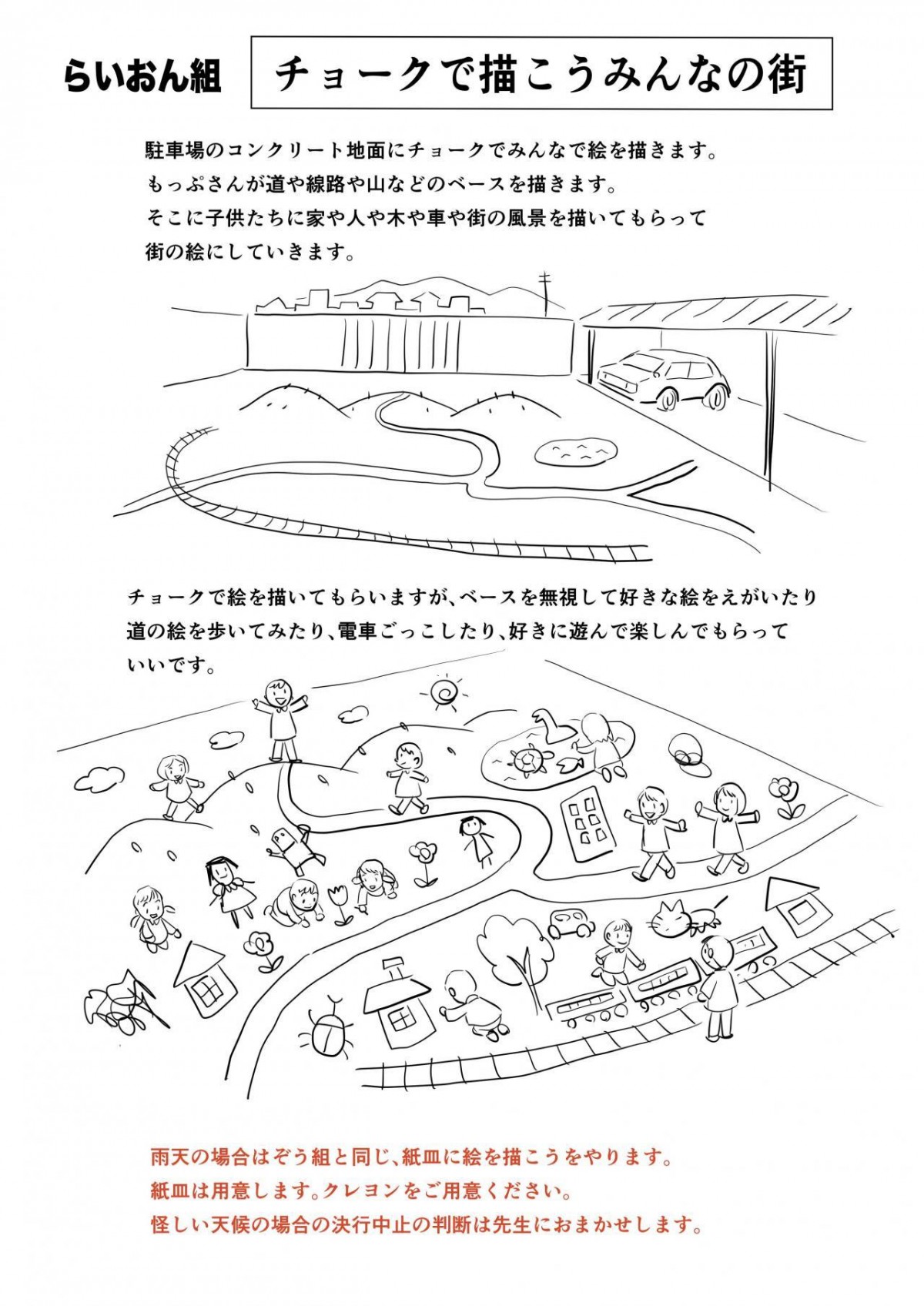 らいおん組

チョークで描こうみんなの街

駐車場のコンクリート地面にチョークでみんなで絵を描きます。
もっぷさんが道や線路や山などのベースを描きます。
そこに子供たちに家や人や木や車や街の風景を描いてもらって
街の絵にしていきます。

チョークで絵を描いてもらいますが、ベースを無視して好きな絵をえがいたり
道の絵を歩いてみたり、電車ごっこしたり、好きに遊んで楽しんでもらって
いいです。

雨天の場合はぞう組と同じ、紙皿に絵を描こうをやります。
紙皿は用意します。クレヨンをご用意ください。
怪しい天候の場合の決行中止の判断は先生におまかせします。