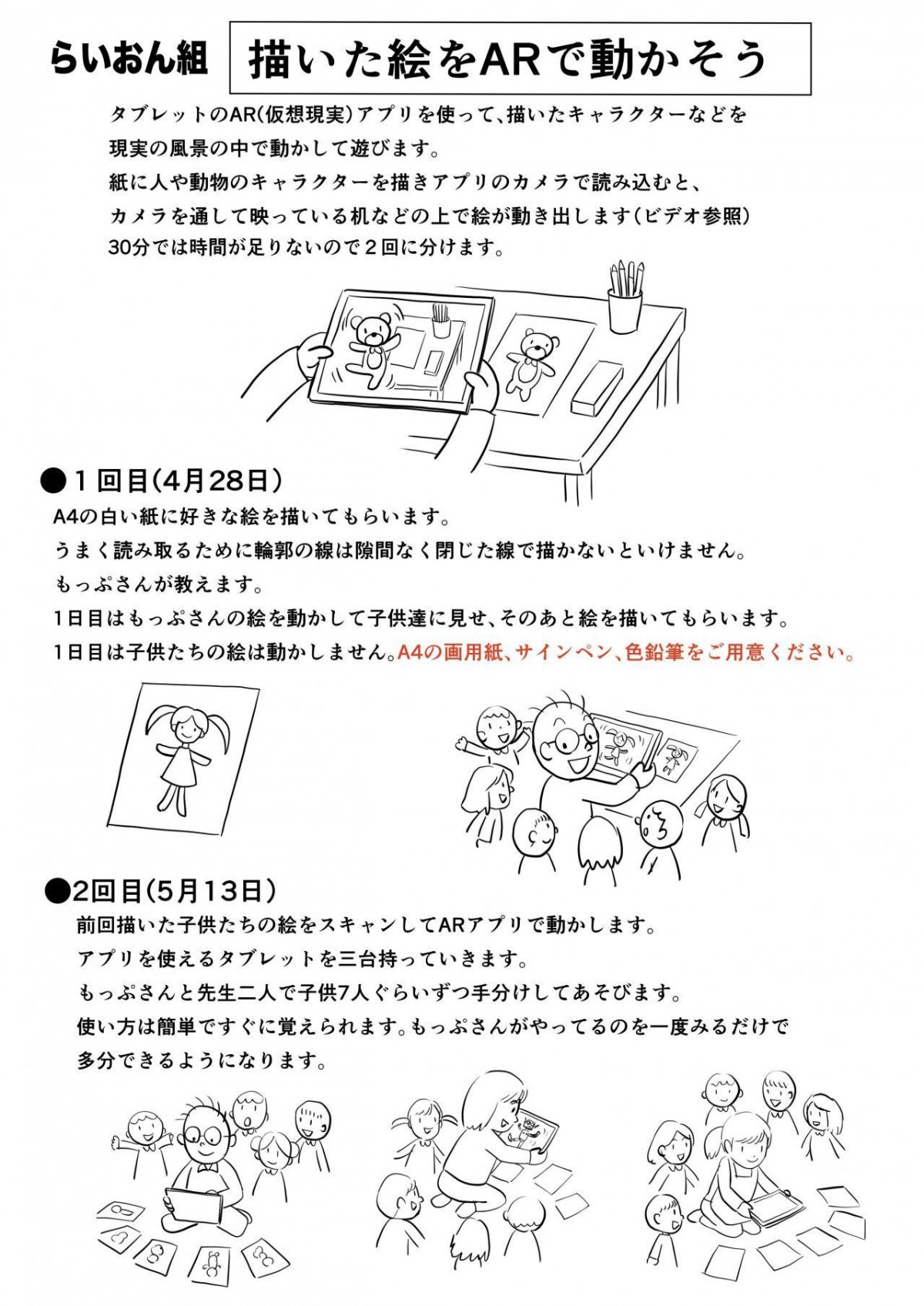 らいおん組 描いた絵をARで動かそう

タブレットのAR(仮想現実)アプリを使って、描いたキャラクターなどを現実の風景の中で動かして遊びます。
紙に人や動物のキャラクターを描きアプリのカメラで読み込むと、カメラを通して映っている机などの上で絵が動き出します(ビデオ参照)
30分では時間が足りないので２回に分けます。

●１回目(4月28日)
A4の白い紙に好きな絵を描いてもらいます。
うまく読み取るために輪郭の線は隙間なく閉じた線で描かないといけません。
もっぷさんが教えます。
1日目はもっぷさんの絵を動かして子供達に見せ、そのあと絵を描いてもらいます。
1日目は子供たちの絵は動かしません。A4の画用紙、サインペン、色鉛筆をご用意ください。

●2回目(5月13日)
前回描いた子供たちの絵をスキャンしてARアプリで動かします。
アプリを使えるタブレットを三台持っていきます。
もっぷさんと先生二人で子供7人ぐらいずつ手分けしてあそびます。
使い方は簡単ですぐに覚えられます。もっぷさんがやってるのを一度みるだけで多分できるようになります。